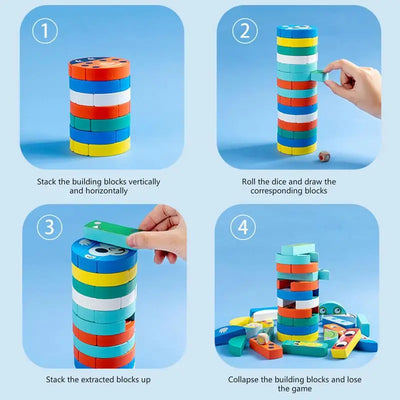 1

Stack the building blocks vertically and horizontally

2

Roll the dice and draw the corresponding blocks

3

Stack the extracted blocks up

4

Collapse the building blocks and lose the game